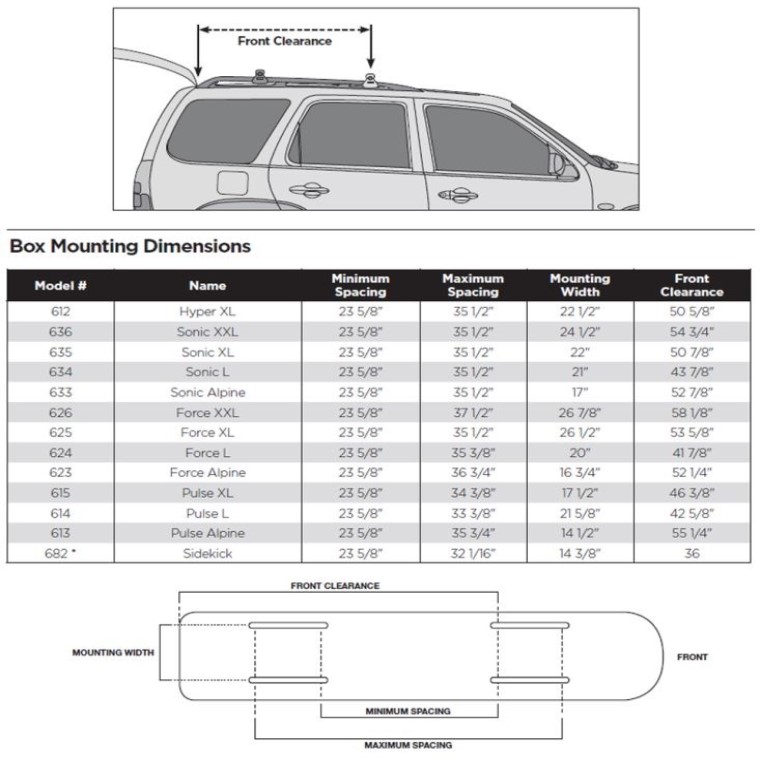 Front Clearance

Box Mounting Dimensions

| Model # | Name | Minimum Spacing | Maximum Spacing | Mounting Width | Front Clearance |
|---|---|---|---|---|---|
| 612 | Hyper XL | 23 5/8" | 35 1/2" | 22 1/2" | 50 5/8" |
| 636 | Sonic XXL | 23 5/8" | 35 1/2" | 24 1/2" | 54 3/4" |
| 635 | Sonic XL | 23 5/8" | 35 1/2" | 22" | 50 7/8" |
| 634 | Sonic L | 23 5/8" | 35 1/2" | 21" | 43 7/8" |
| 633 | Sonic Alpine | 23 5/8" | 35 1/2" | 17" | 52 7/8" |
| 626 | Force XXL | 23 5/8" | 37 1/2" | 26 7/8" | 58 1/8" |
| 625 | Force XL | 23 5/8" | 35 1/2" | 26 1/2" | 53 5/8" |
| 624 | Force L | 23 5/8" | 35 3/8" | 20" | 41 7/8" |
| 623 | Force Alpine | 23 5/8" | 36 3/4" | 16 3/4" | 52 1/4" |
| 615 | Pulse XL | 23 5/8" | 34 3/8" | 17 1/2" | 46 3/8" |
| 614 | Pulse L | 23 5/8" | 33 3/8" | 21 5/8" | 42 5/8" |
| 613 | Pulse Alpine | 23 5/8" | 35 3/4" | 14 1/2" | 55 1/4" |
| 682 * | Sidekick | 23 5/8" | 32 1/16" | 14 3/8" | 36 |

FRONT CLEARANCE

MOUNTING WIDTH

FRONT

MINIMUM SPACING

MAXIMUM SPACING